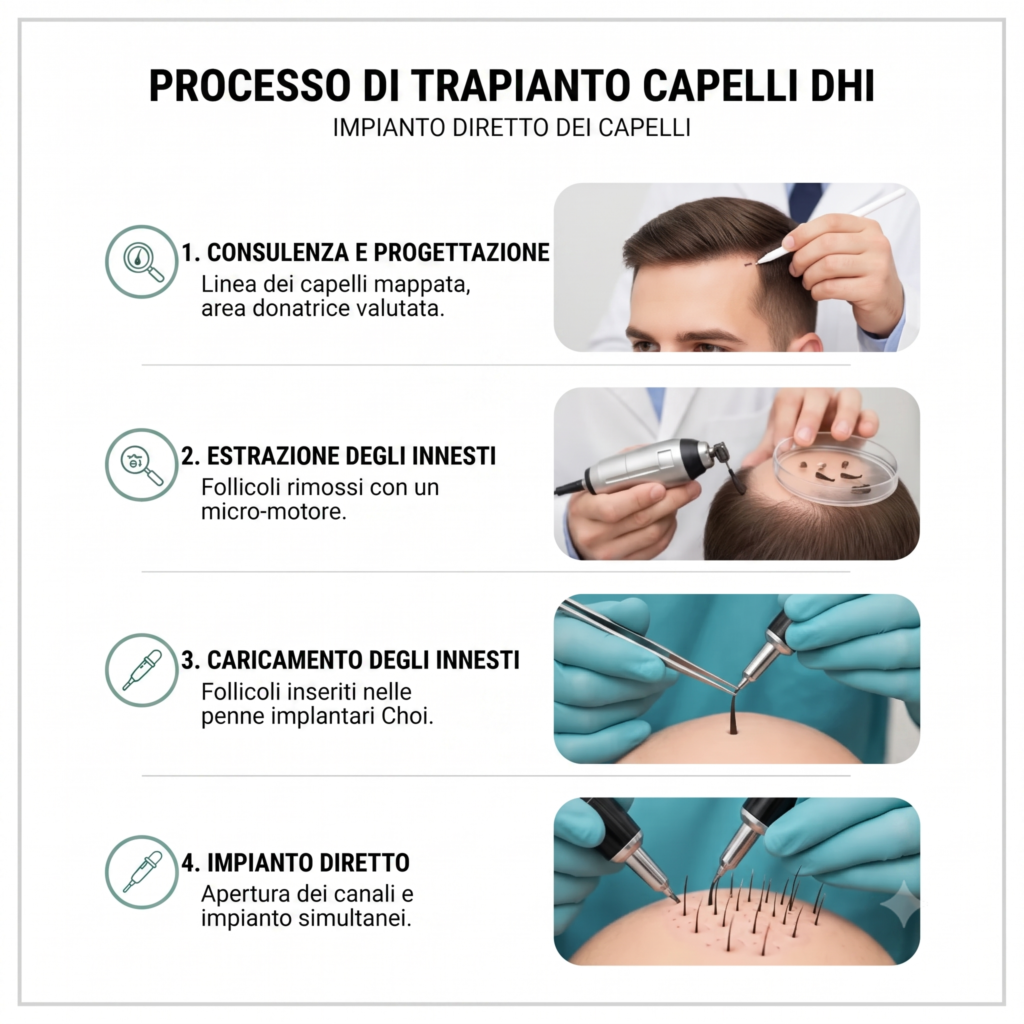 PROCESSO DI TRAPIANTO CAPELLI DHI

IMPIANTO DIRETTO DEI CAPELLI

1. CONSULENZA E PROGETTAZIONE

Linea dei capelli mappata, area donatrice valutata.

2. ESTRAZIONE DEGLI INNESTI

Follicoli rimossi con un micro-motore.

3. CARICAMENTO DEGLI INNESTI

Follicoli inseriti nelle penne implantari Choi.

4. IMPIANTO DIRETTO

Apertura dei canali e impianto simultanei.